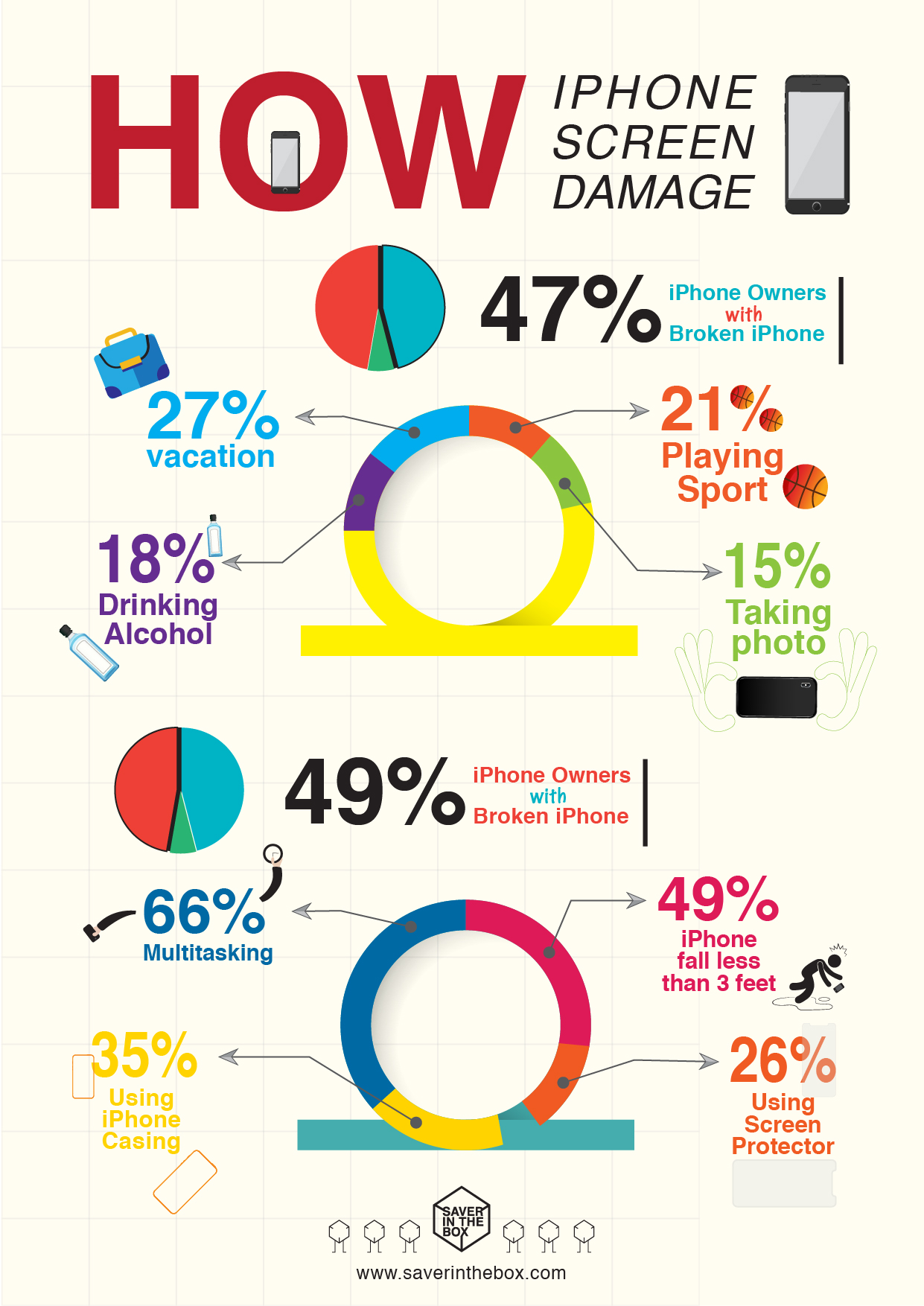 HOW IPHONE SCREEN DAMAGE

47% iPhone Owners with Broken iPhone

27% vacation

21% Playing Sport

18% Drinking Alcohol

15% Taking photo

49% iPhone Owners with Broken iPhone

66% Multitasking

49% iPhone fall less than 3 feet

35% Using iPhone Casing

26% Using Screen Protector

SAVER IN THE BOX

www.saverinthebox.com