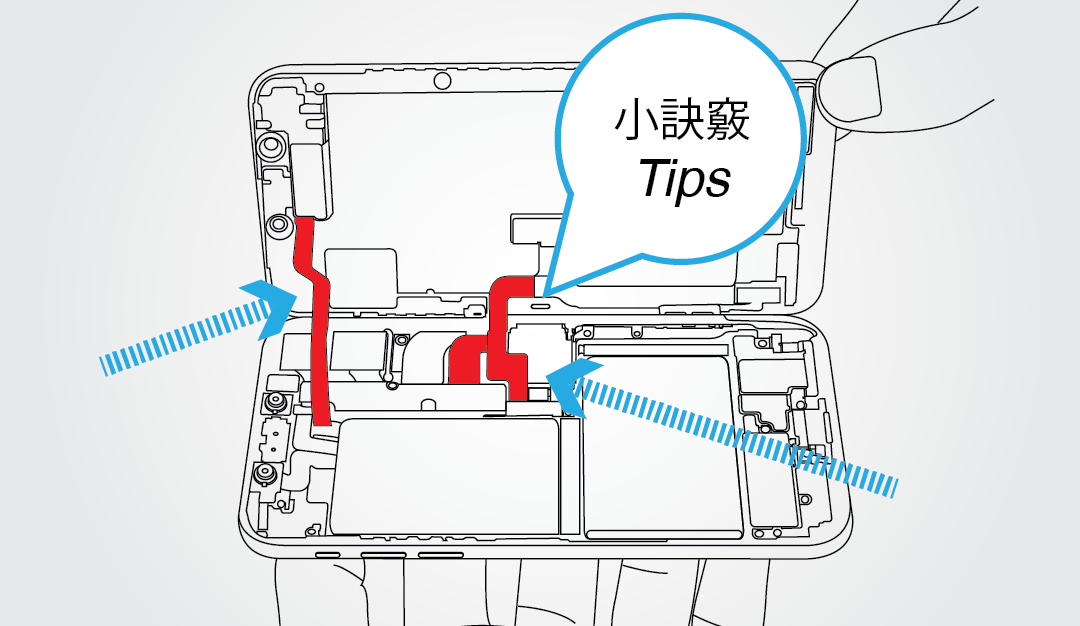 小訣竅
Tips